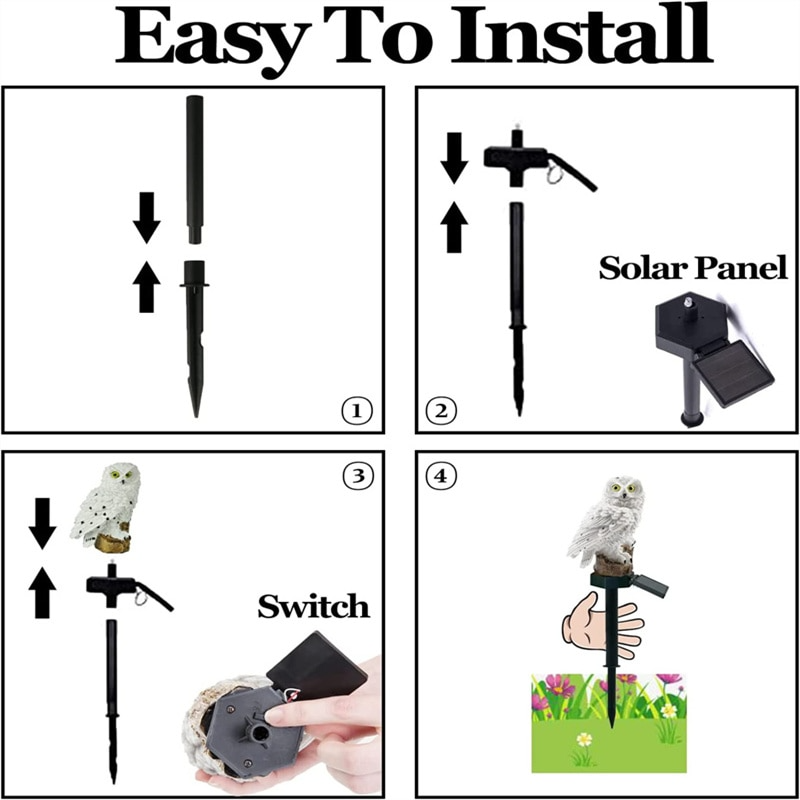 Easy To Install

①

②

Solar Panel

③

Switch

④